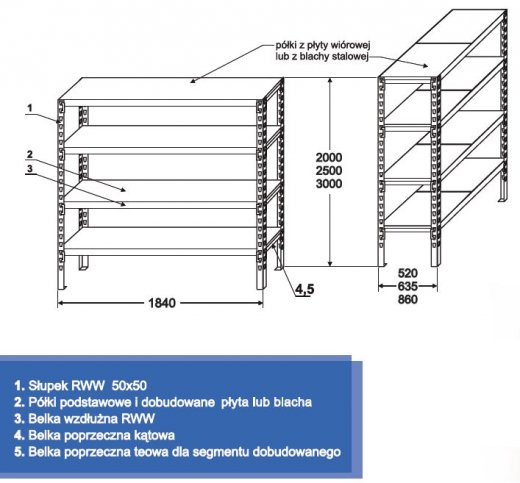 półki z płyty wiórowej lub z blachy stalowej

1

2

3

2000
2500
3000

4,5

1840

520
635
860

1. Słupek RWW 50x50
2. Półki podstawowe i dobudowane płyta lub blacha
3. Belka wzdłużna RWW
4. Belka poprzeczna kątowa
5. Belka poprzeczna teowa dla segmentu dobudowanego